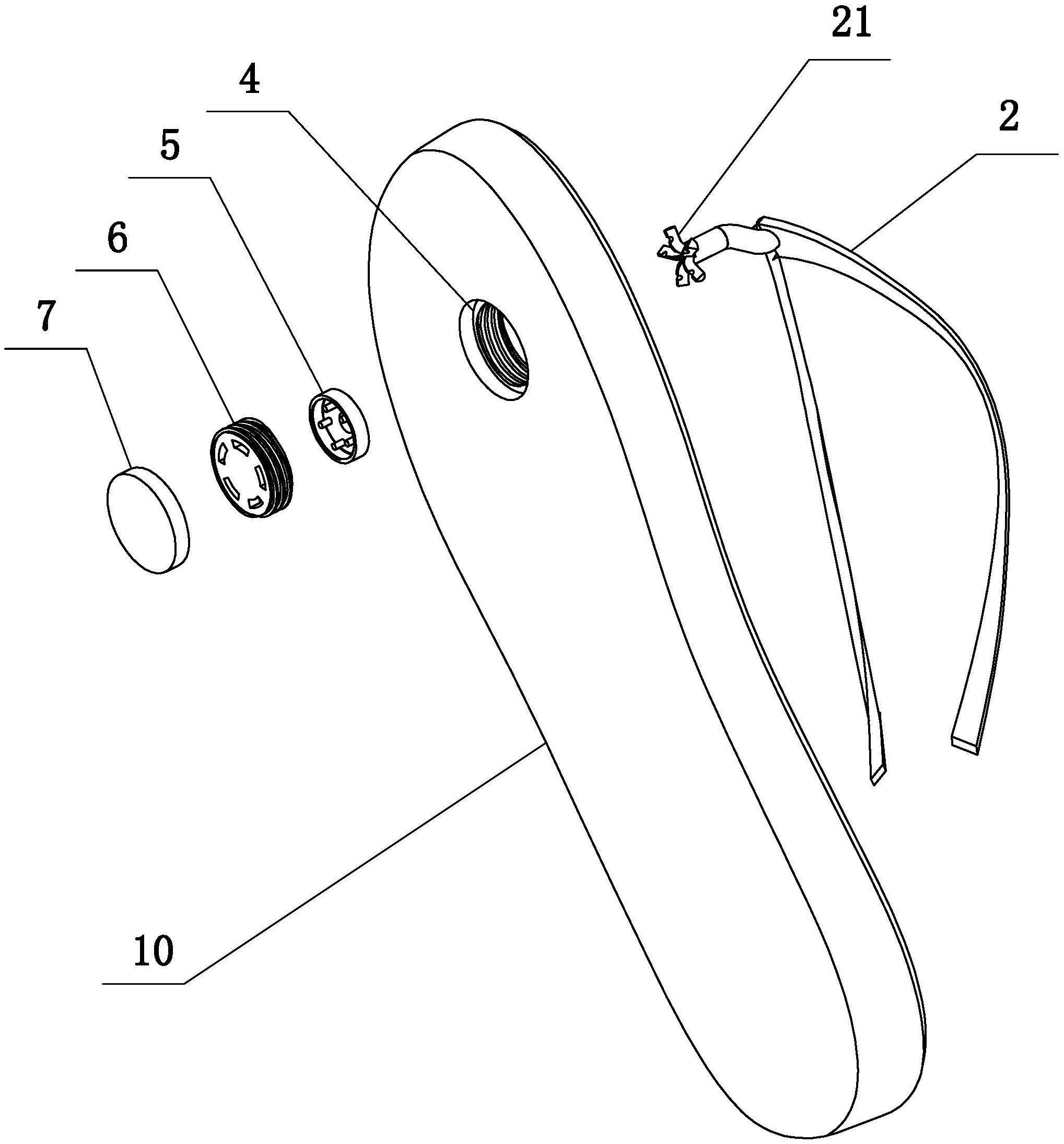 21
4
2
5
6
7
10