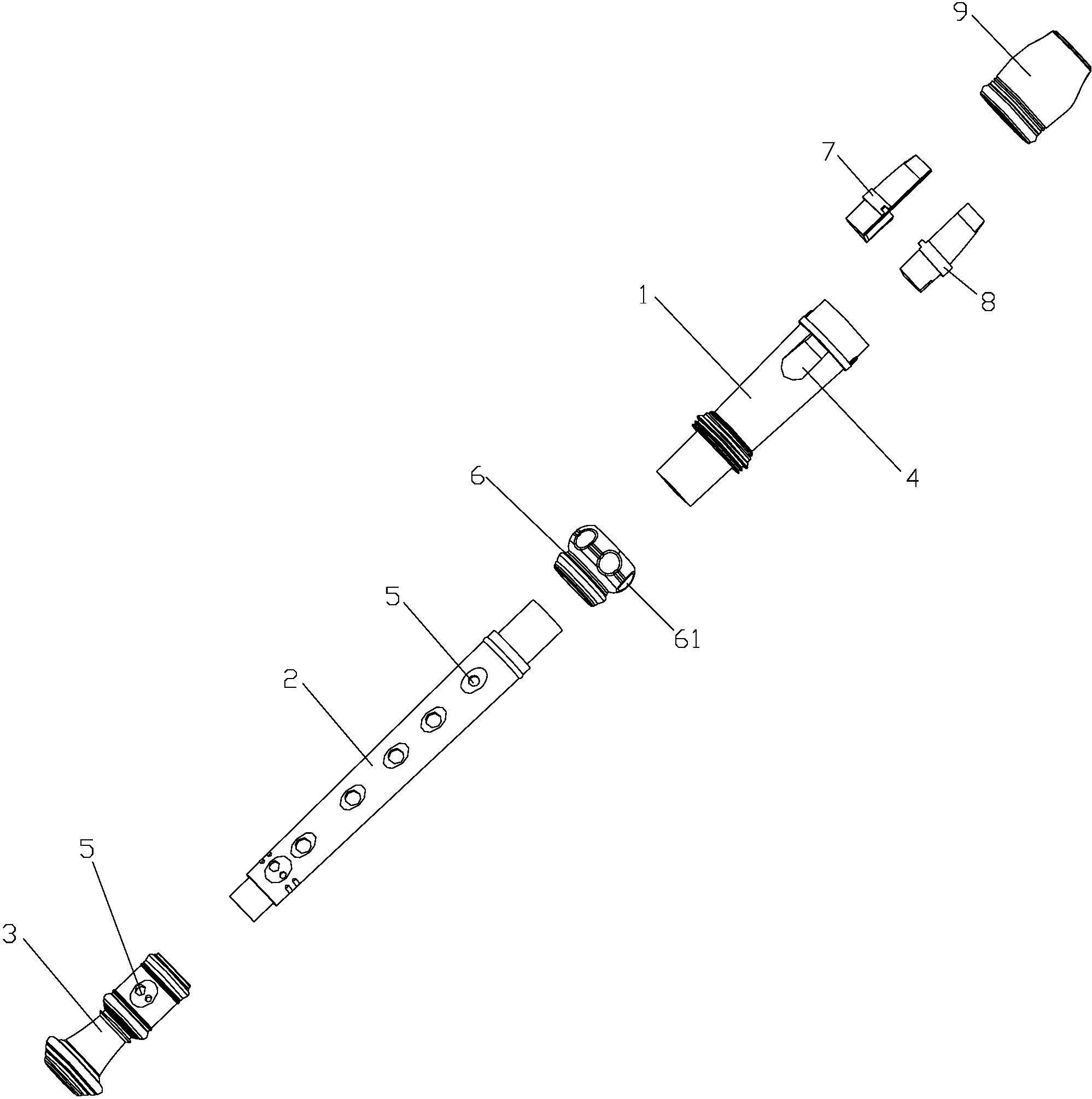 9
7
8
1
4
6
61
5
2
5
3